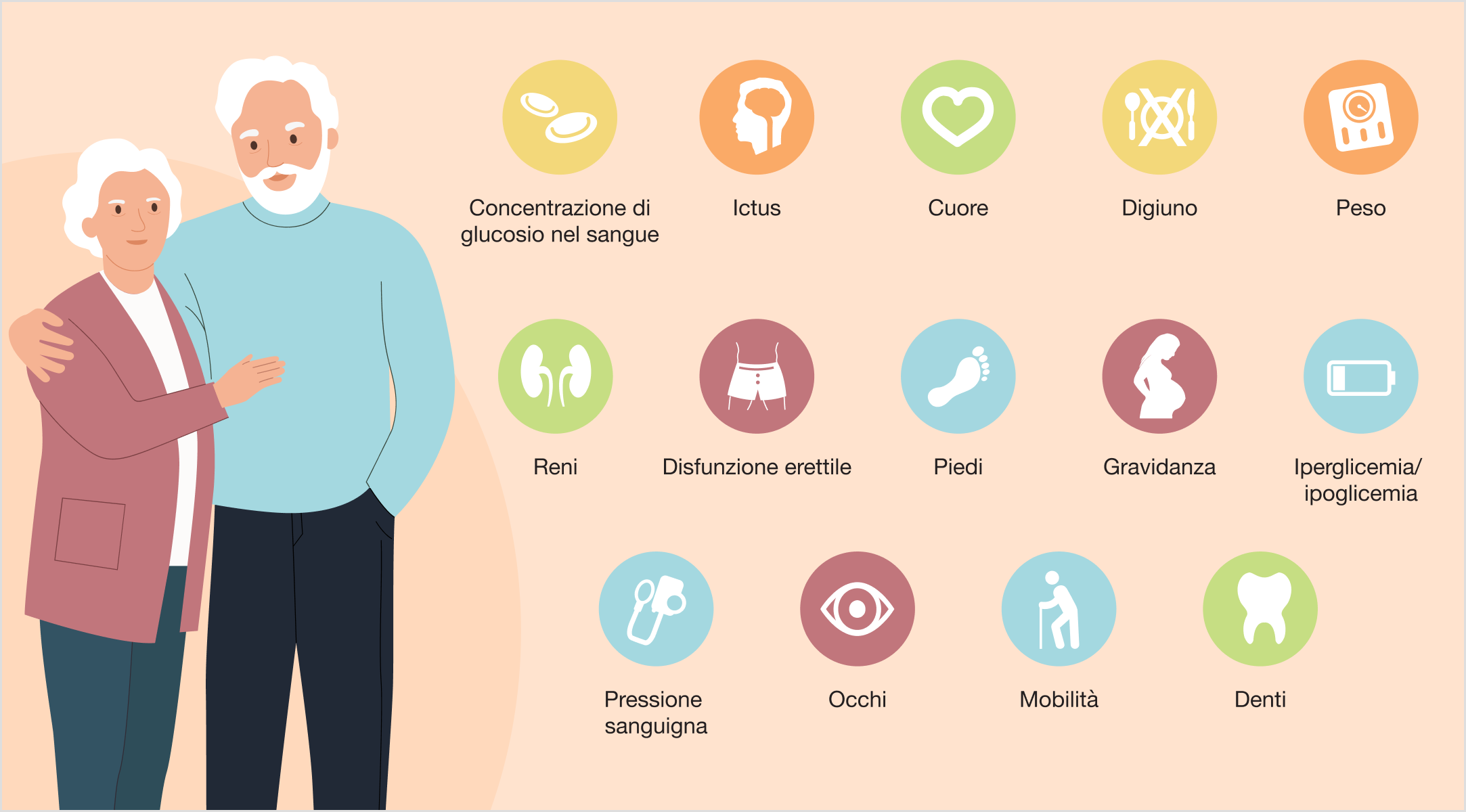 Concentrazione di glucosio nel sangue

Ictus

Cuore

Digiuno

Peso

Reni

Disfunzione erettile

Piedi

Gravidanza

Iperglicemia/ ipoglicemia

Pressione sanguigna

Occhi

Mobilità

Denti