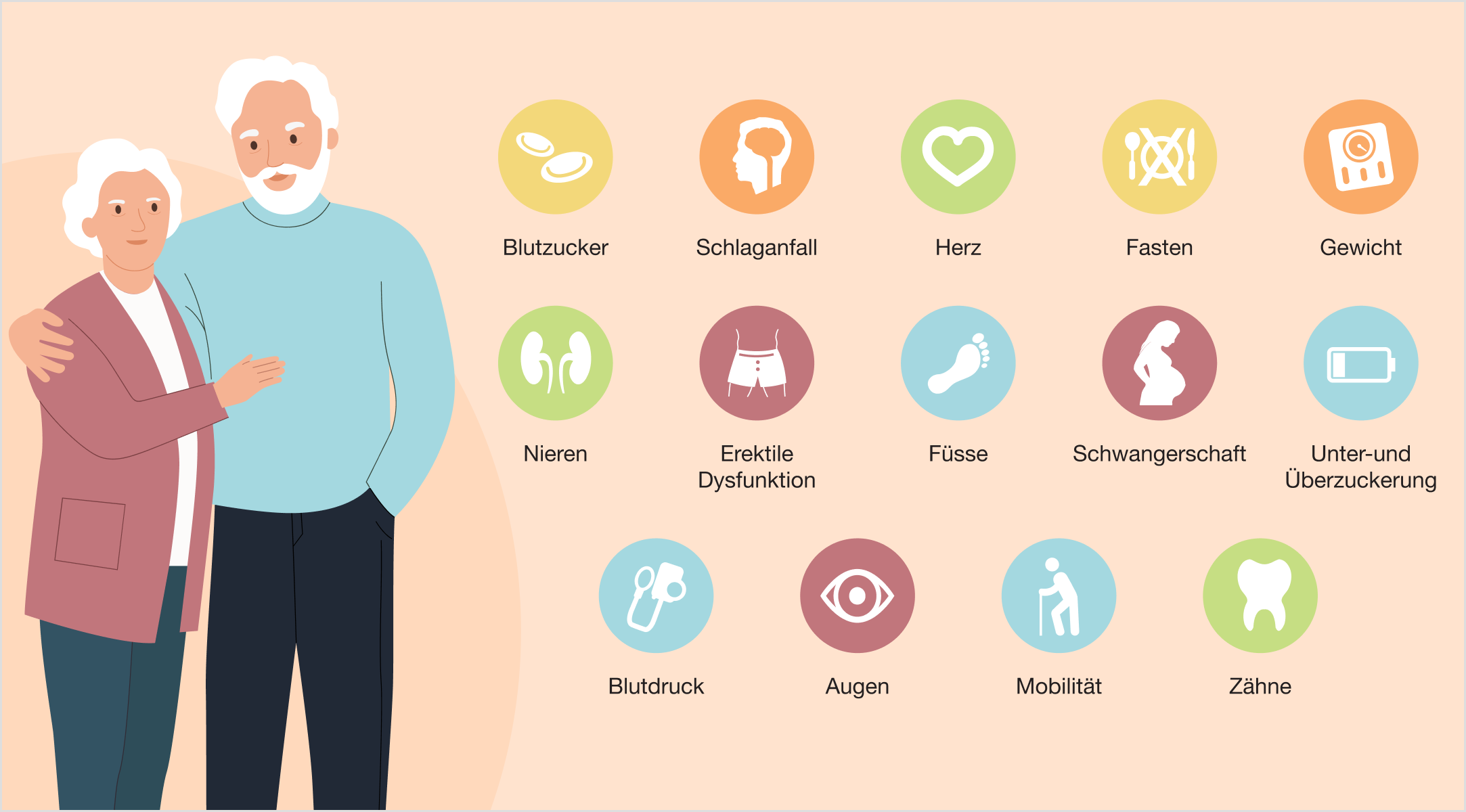 Blutzucker

Schlaganfall

Herz

Fasten

Gewicht

Nieren

Erektile Dysfunktion

Füsse

Schwangerschaft

Unter-und Überzuckerung

Blutdruck

Augen

Mobilität

Zähne